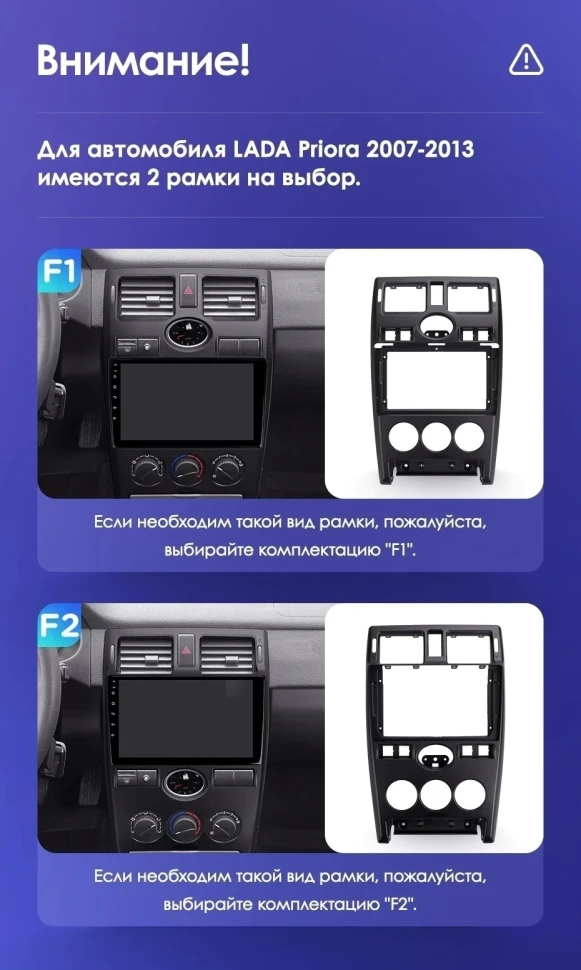 Внимание!

Для автомобиля LADA Priora 2007-2013 имеются 2 рамки на выбор.

F1

Если необходим такой вид рамки, пожалуйста, выбирайте комплектацию "F1".

F2

Если необходим такой вид рамки, пожалуйста, выбирайте комплектацию "F2".